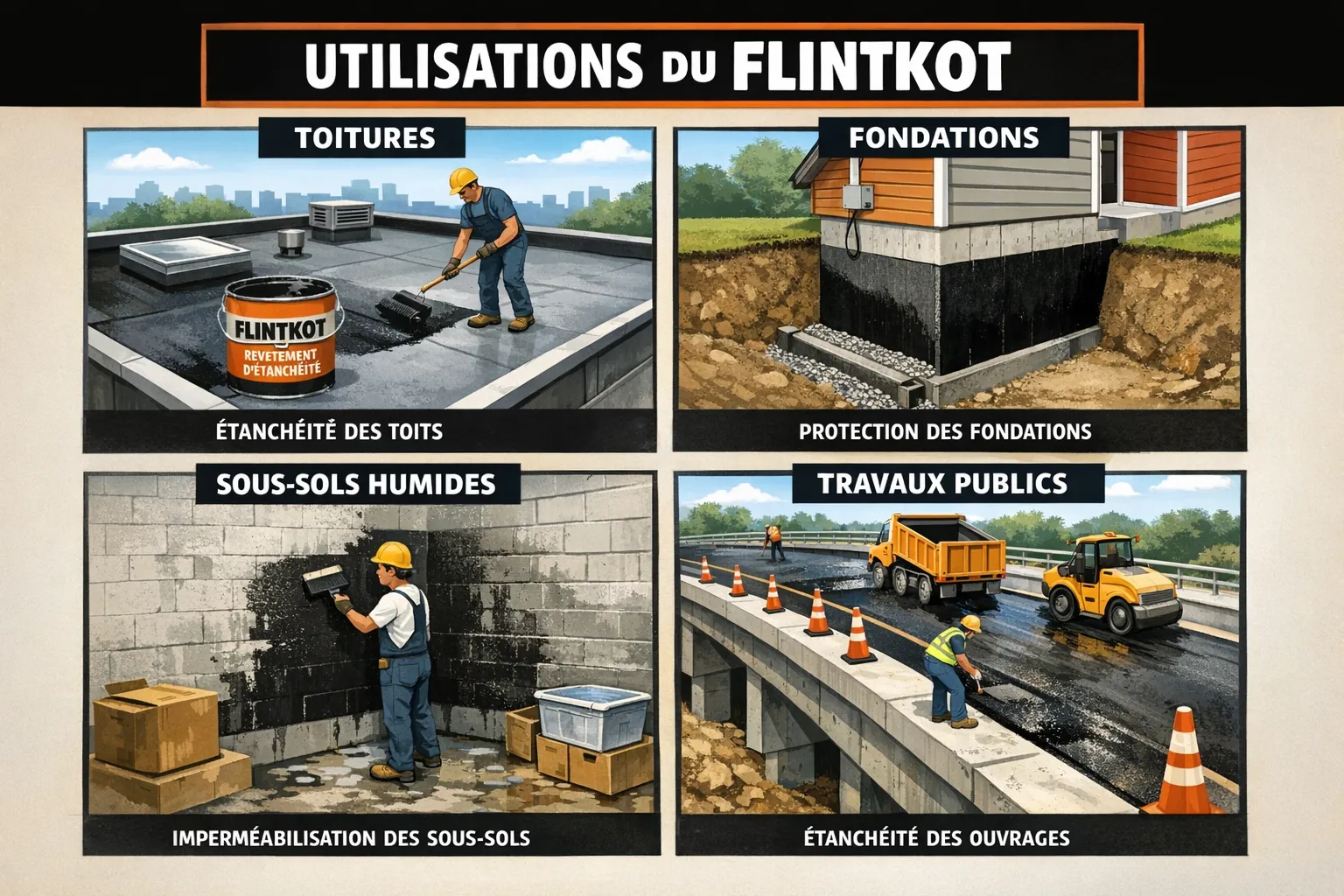 UTILISATIONS DU FLINTKOT

TOITURES

FLINTKOT
REVETEMENT D'ÉTANCHÉITÉ

ÉTANCHÉITÉ DES TOITS

FONDATIONS

PROTECTION DES FONDATIONS

SOUS-SOLS HUMIDES

IMPERMÉABILISATION DES SOUS-SOLS

TRAVAUX PUBLICS

ÉTANCHÉITÉ DES OUVRAGES